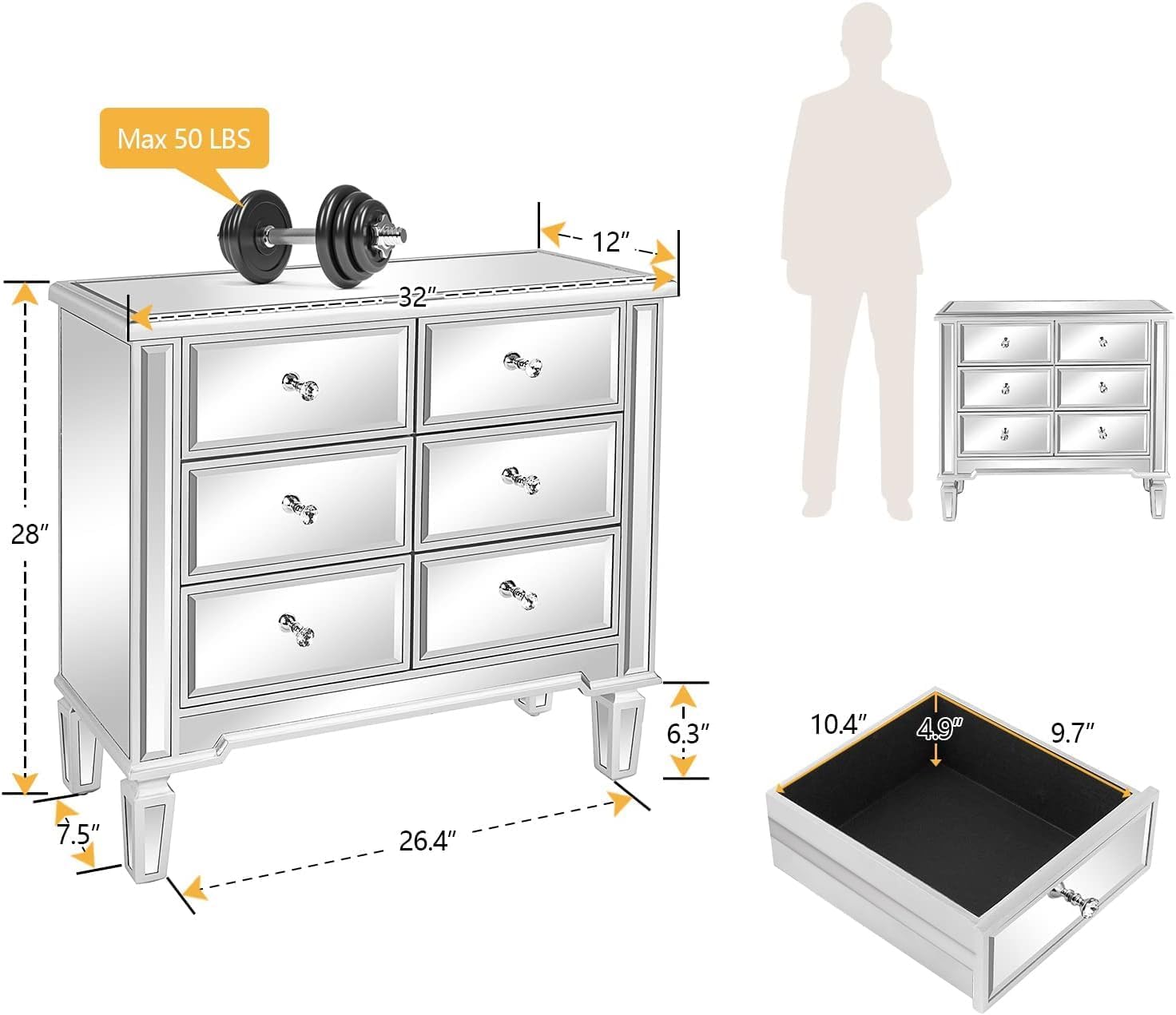 Max 50 LBS

12″

32″

28″

6.3″

7.5″

26.4″

10.4″

4.9″

9.7″